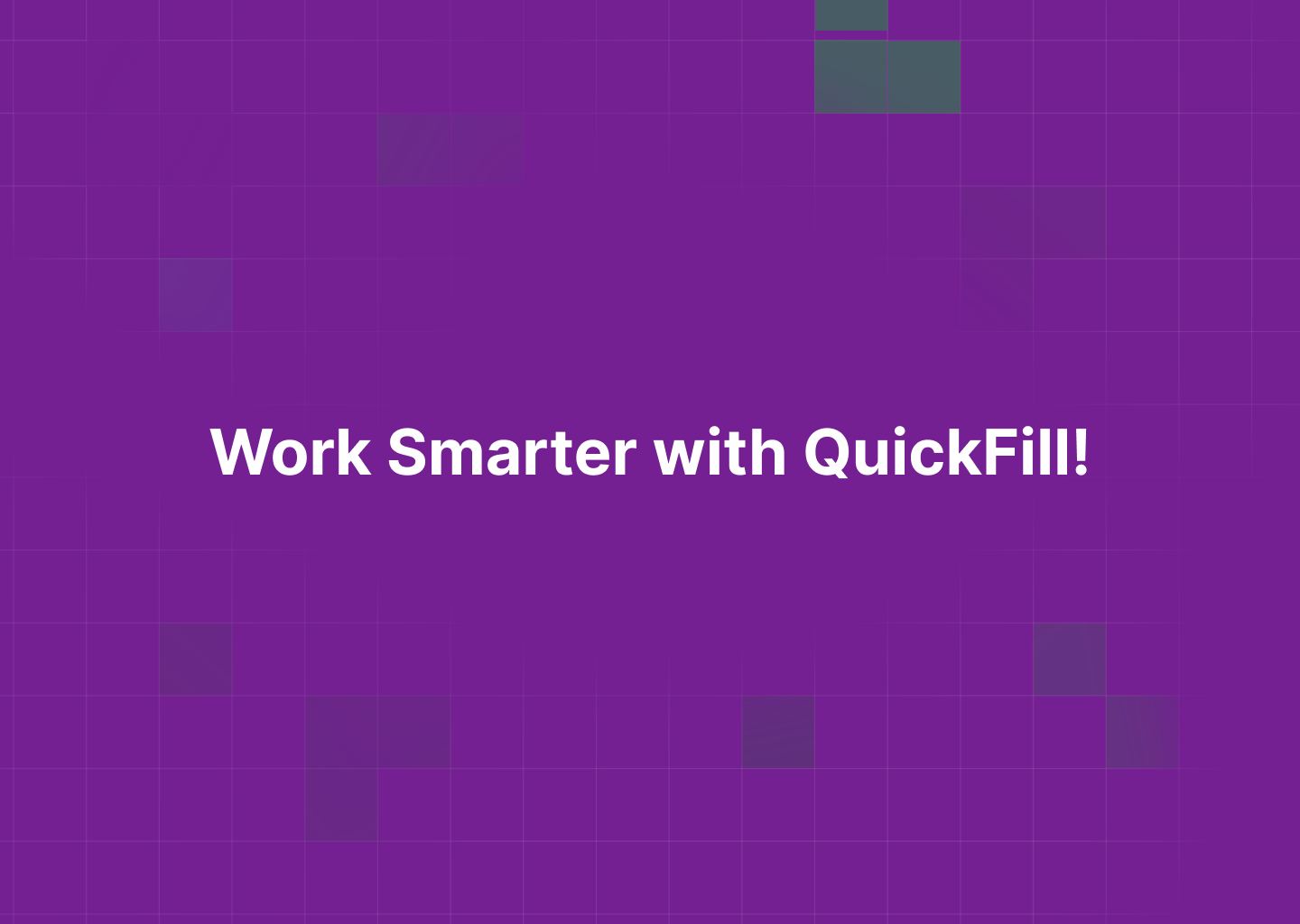 Work Smarter with QuickFill!